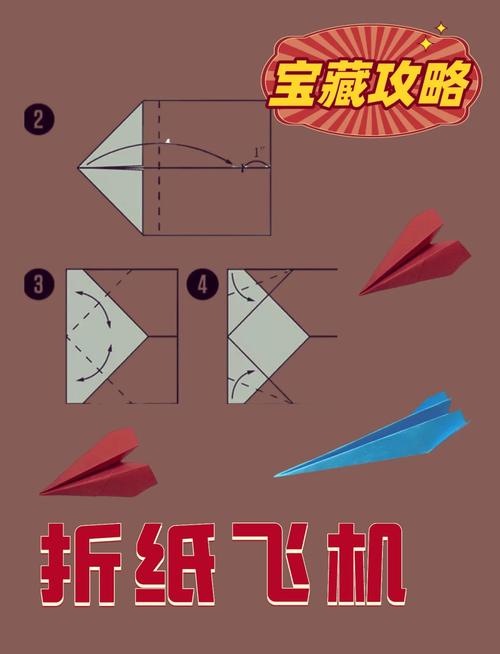 宝藏攻略

2

1"

3

4

折纸飞机