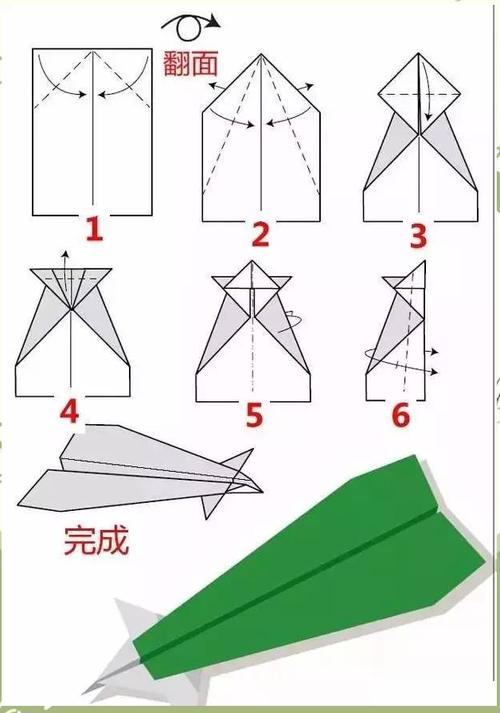 翻面

1

2

3

4

5

6

完成