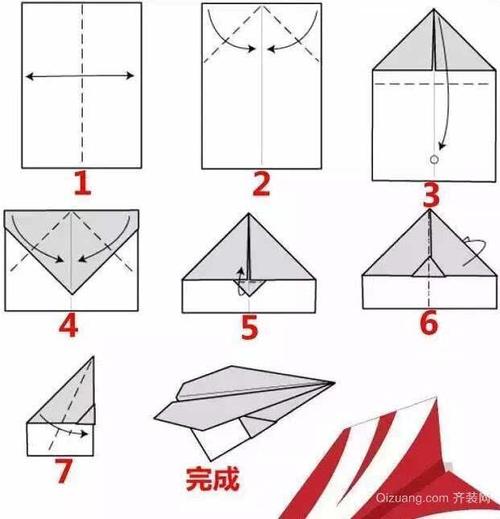 1

2

3

4

5

6

7

完成

Qizuang.com 齐装网